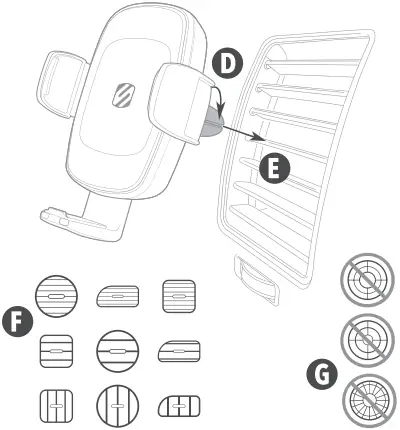 D

E

F

G