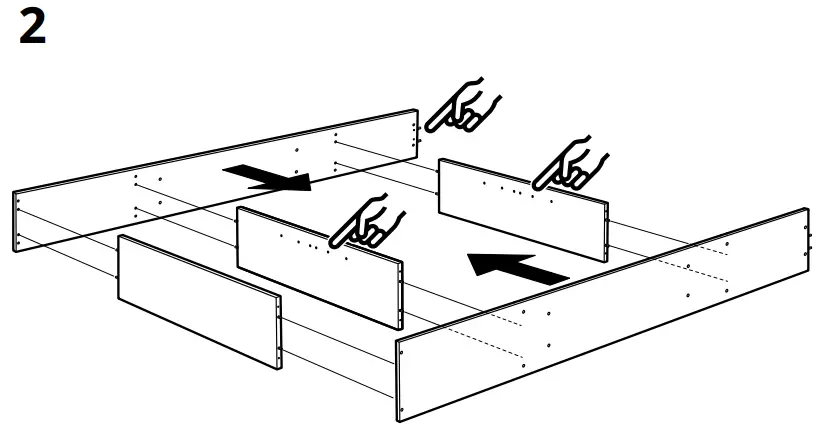 2