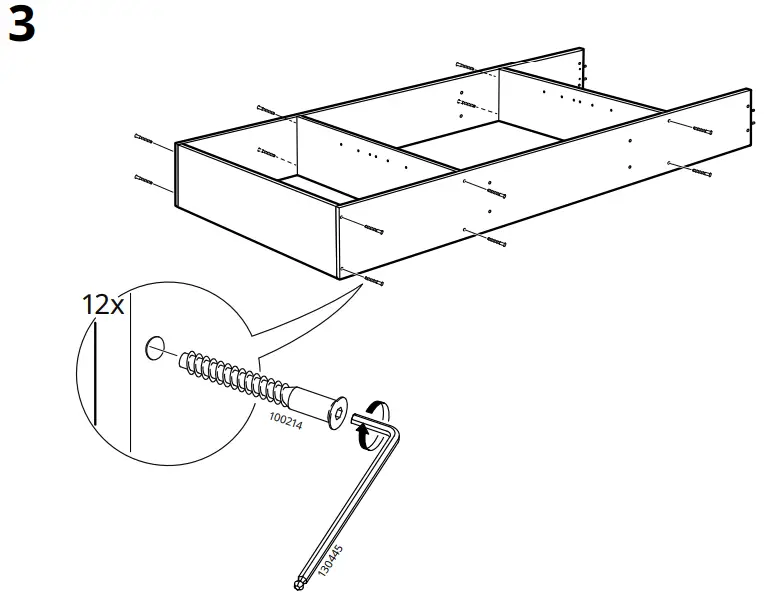 3

12x

100214

130445