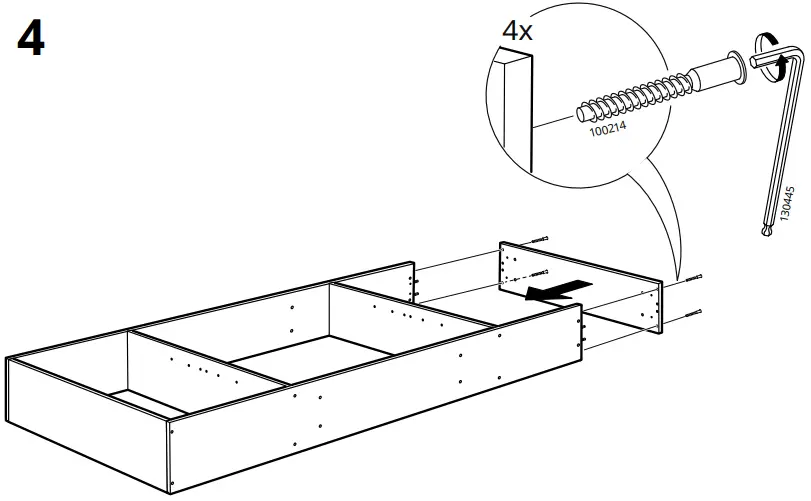 4

4x

100214

130445