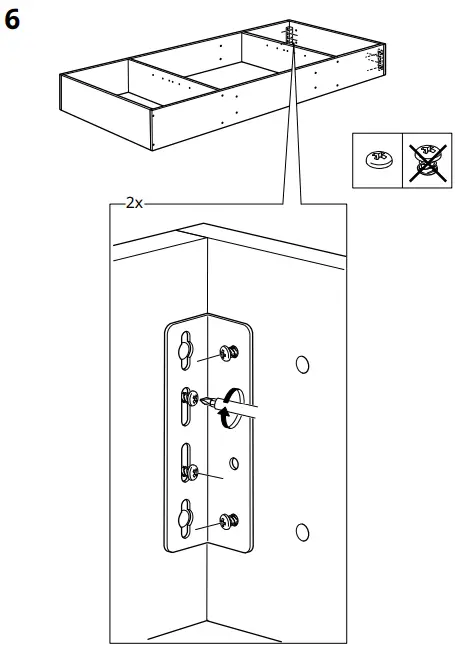 6

2x