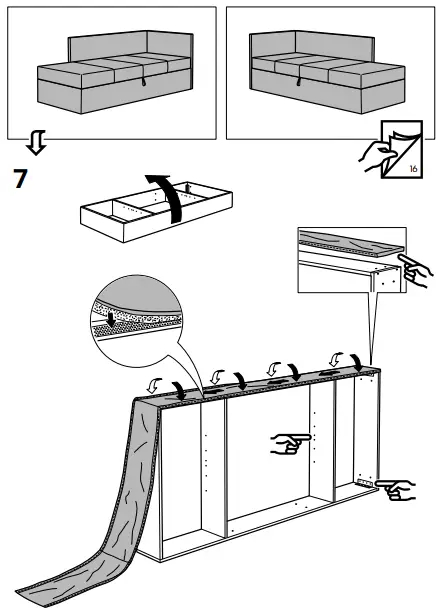 16

7