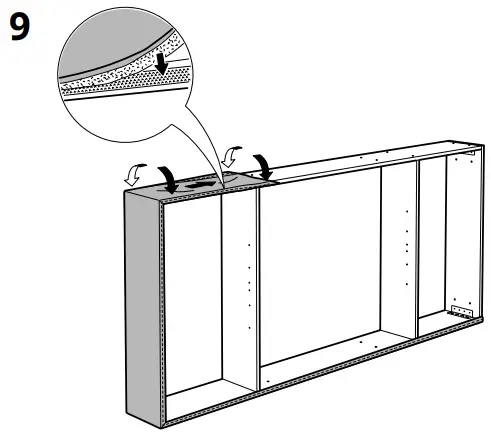 9