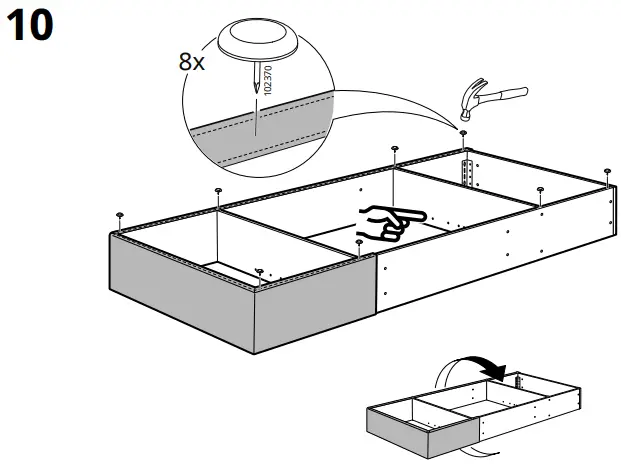 10

8x

102370