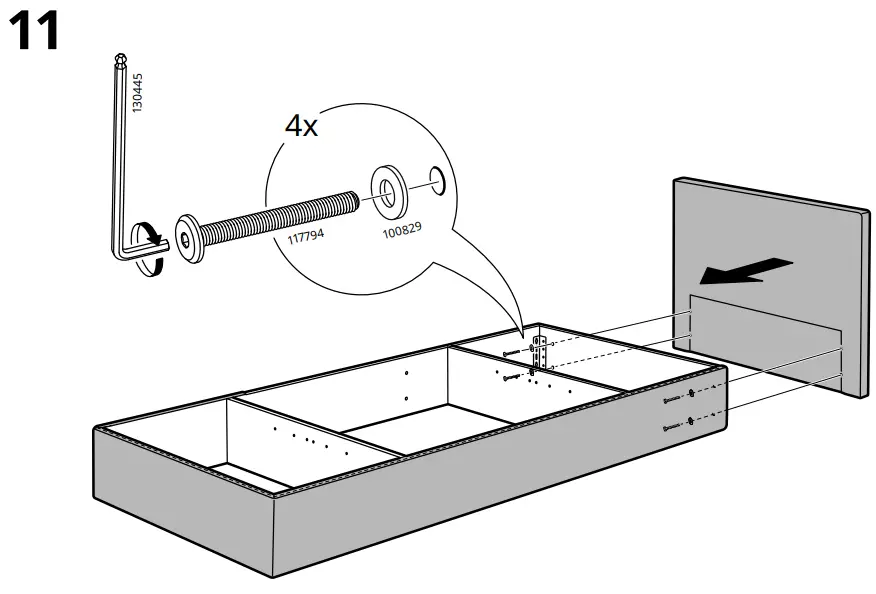 11

130445

4x

117794

100829