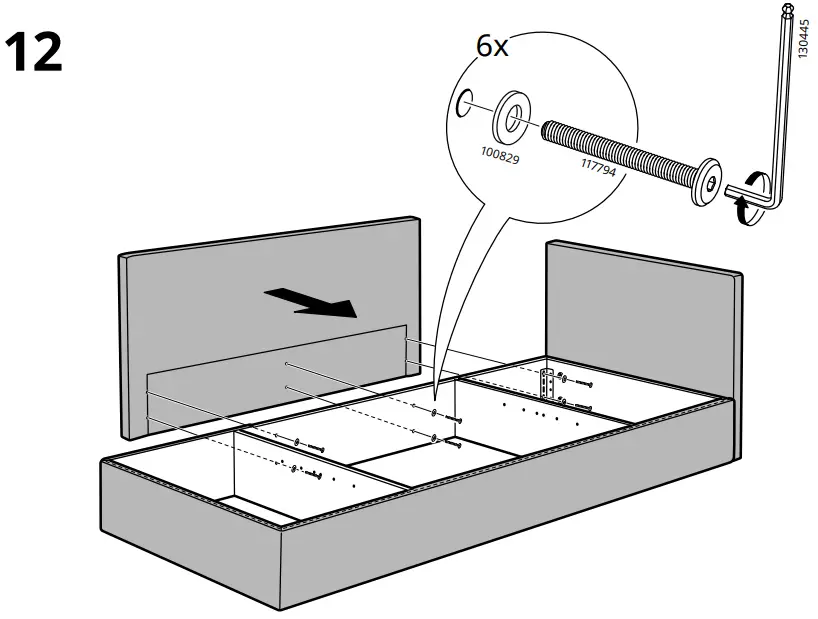 12

6x

100829

117794

130445