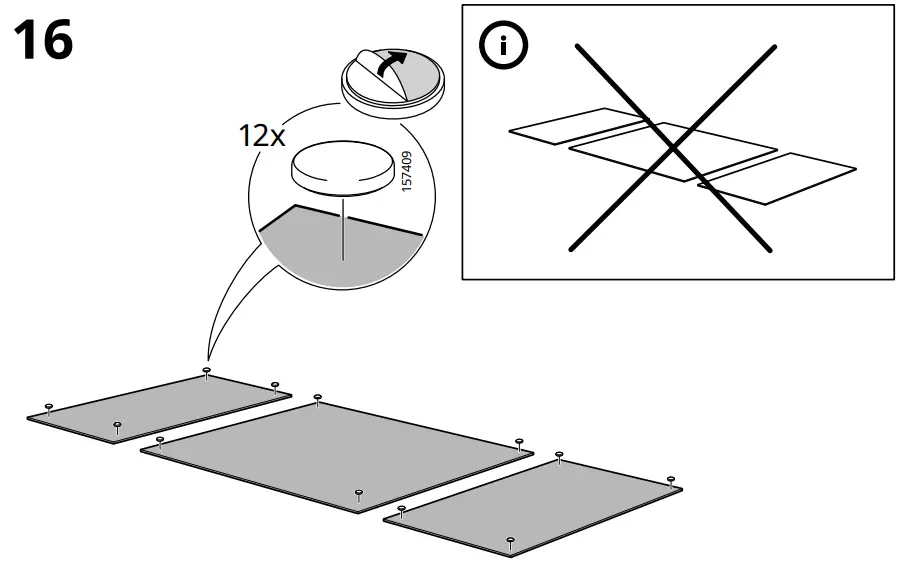 16

12x

157409

i