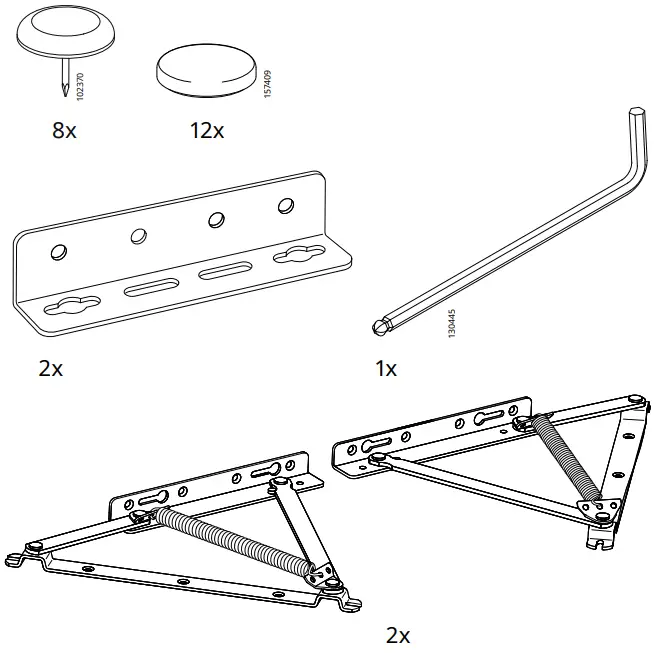 102370

8x

157409

12x

2x

130445

1x

2x