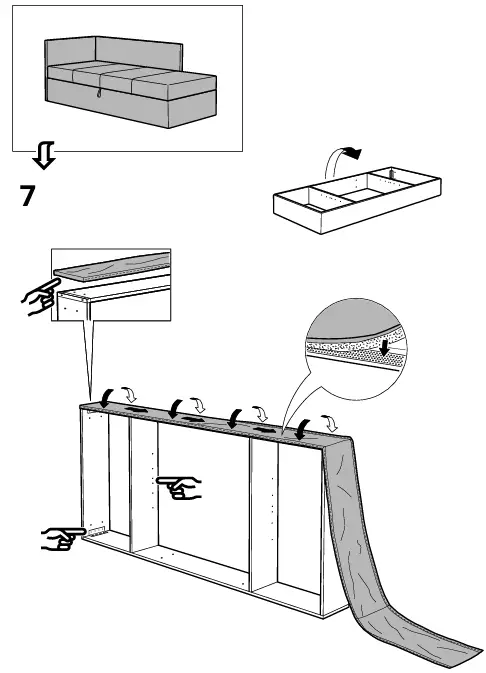 7