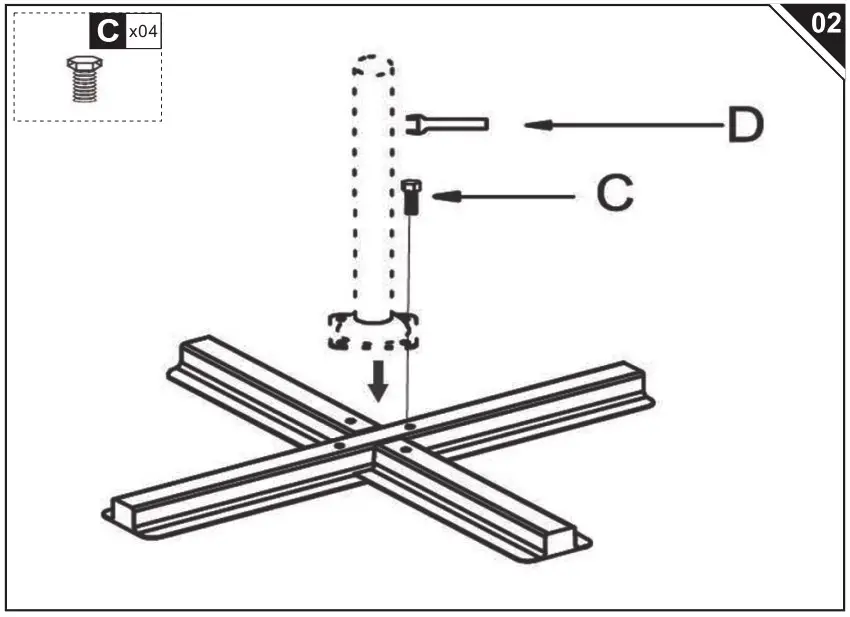 C x04

02

D

C