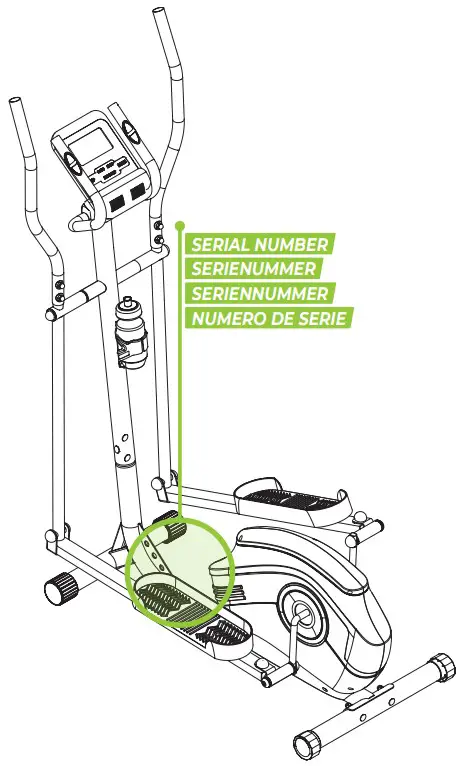 SERIAL NUMBER
SERIENUMMER
SERIENNUMMER
NUMERO DE SERIE