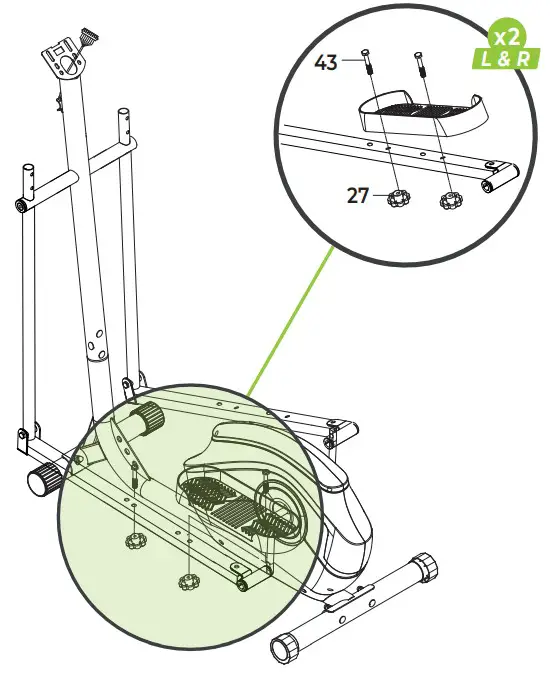 x2
L & R
43
27