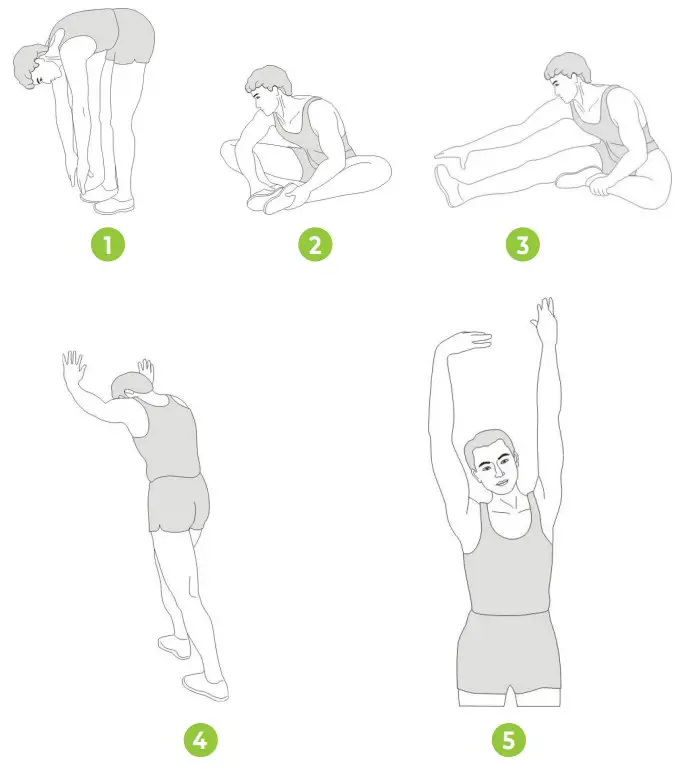 1

2

3

4

5