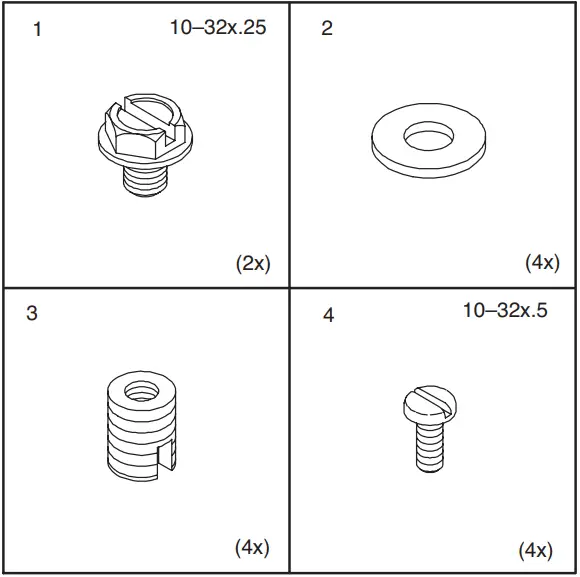 1 10–32x.25

(2x)

2

(4x)

3

(4x)

4 10–32x.5

(4x)