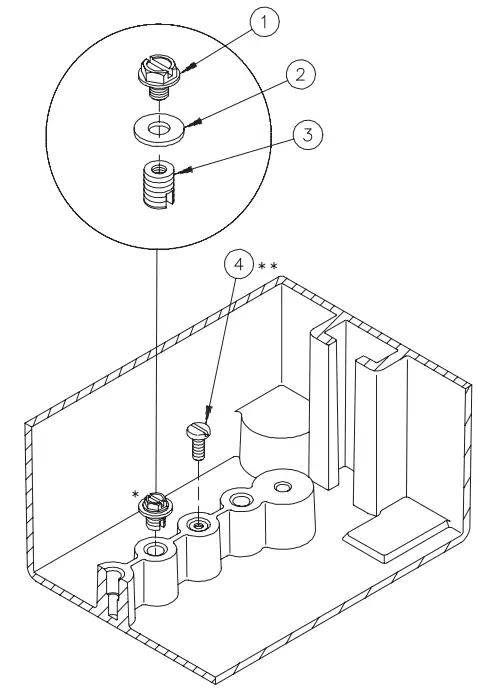 1
2
3
4 **
*