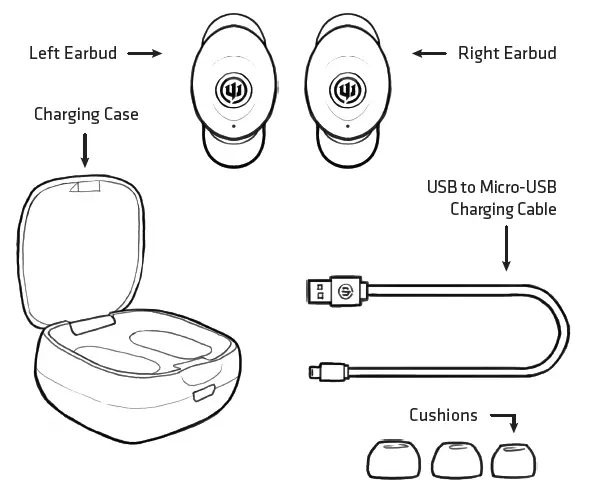 Left Earbud

Right Earbud

Charging Case

USB to Micro-USB Charging Cable

Cushions