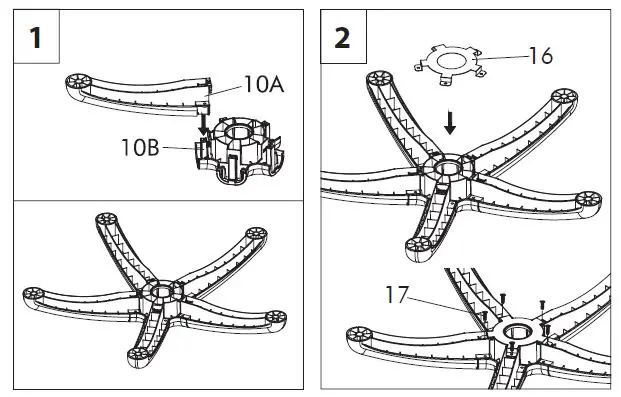 1

10A

10B

2

16

17