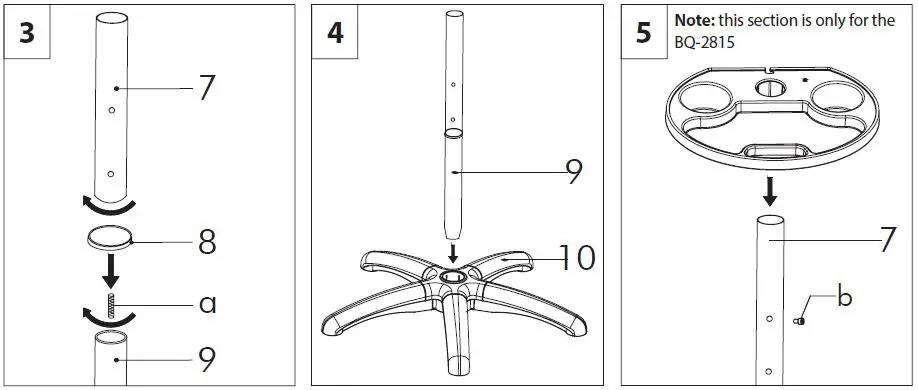 3

7

8

a

9

4

9

10

5

**Note:** this section is only for the BQ-2815

7

b