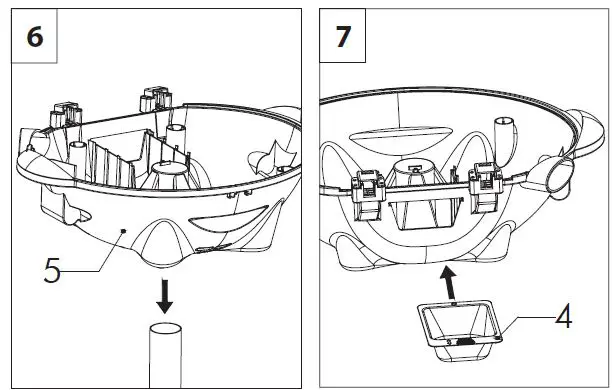 6

5

7

4