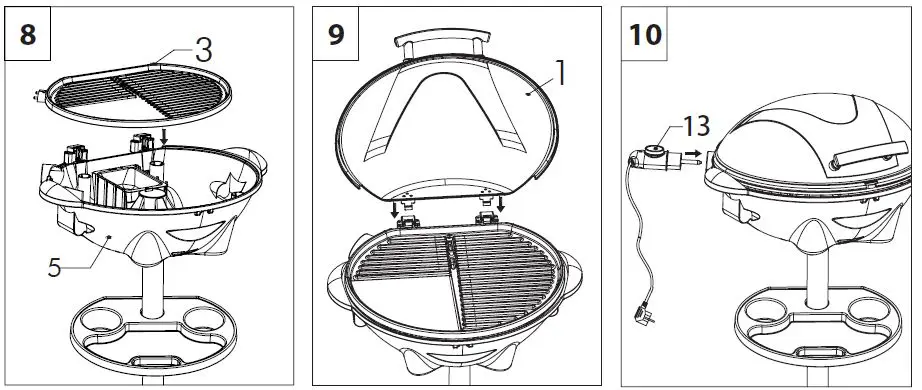 8
3
5
9
1
10
13