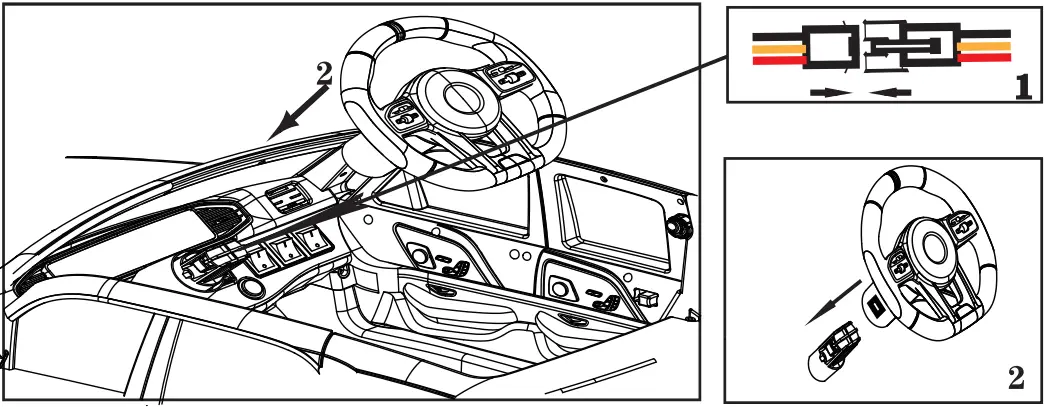 2

1

2