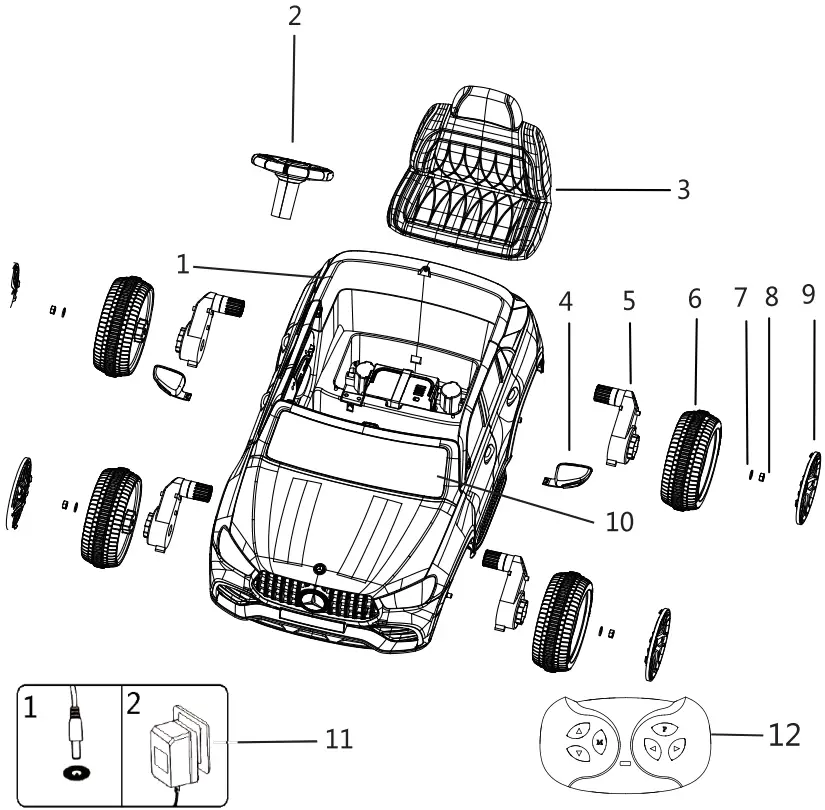 2
3
1
4
5
6
7
8
9
10
1
2
11
M
P
12