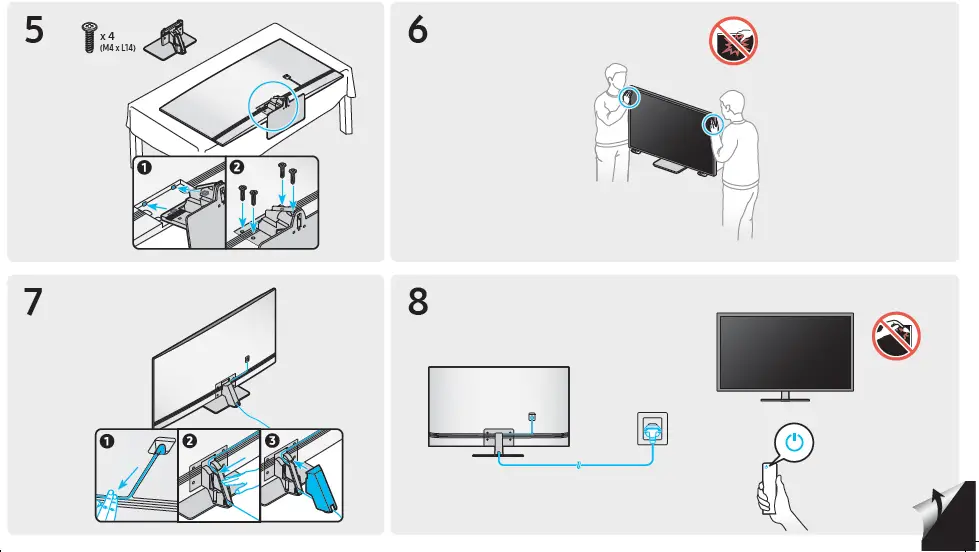 5

x 4
(M4 x L14)

1 2

6

7

1 2 3

8