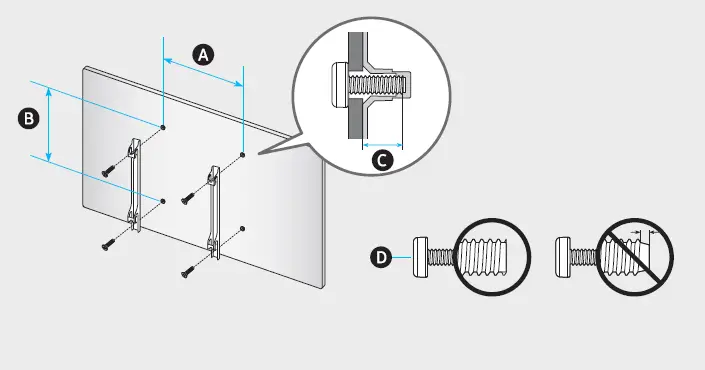 A
B
C
D