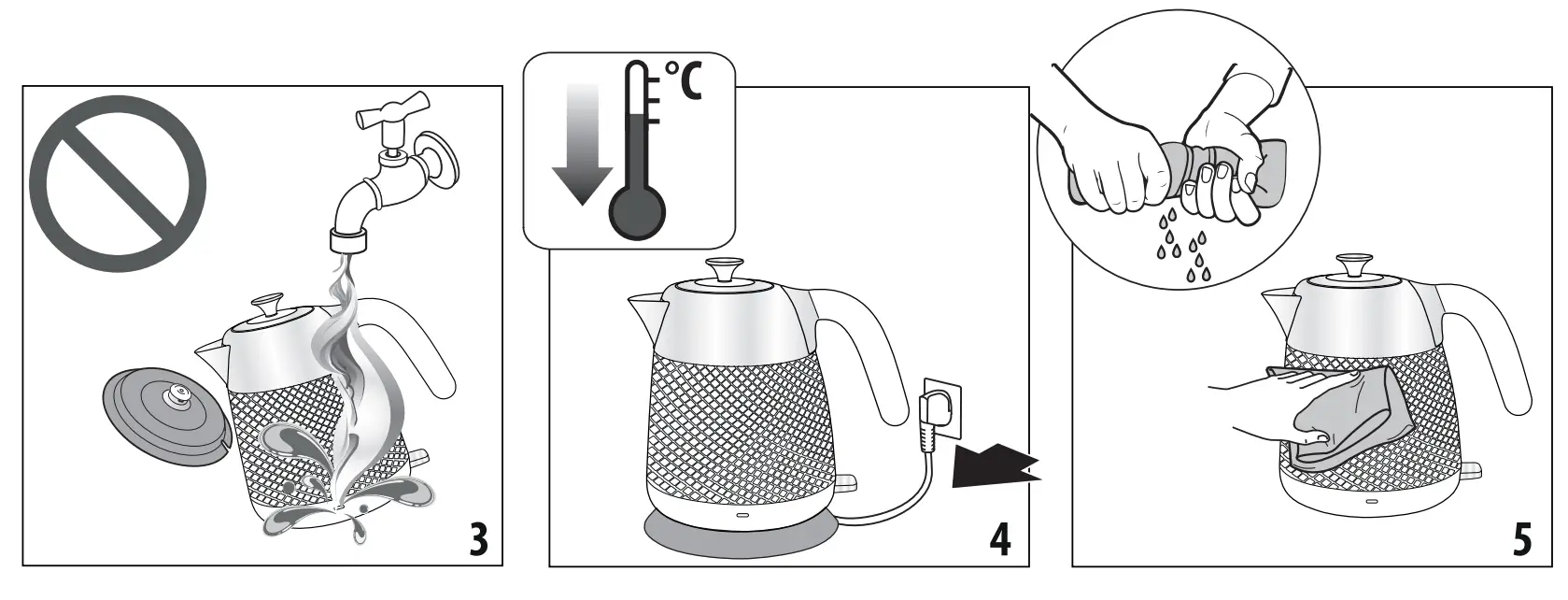 3

°C

4

5