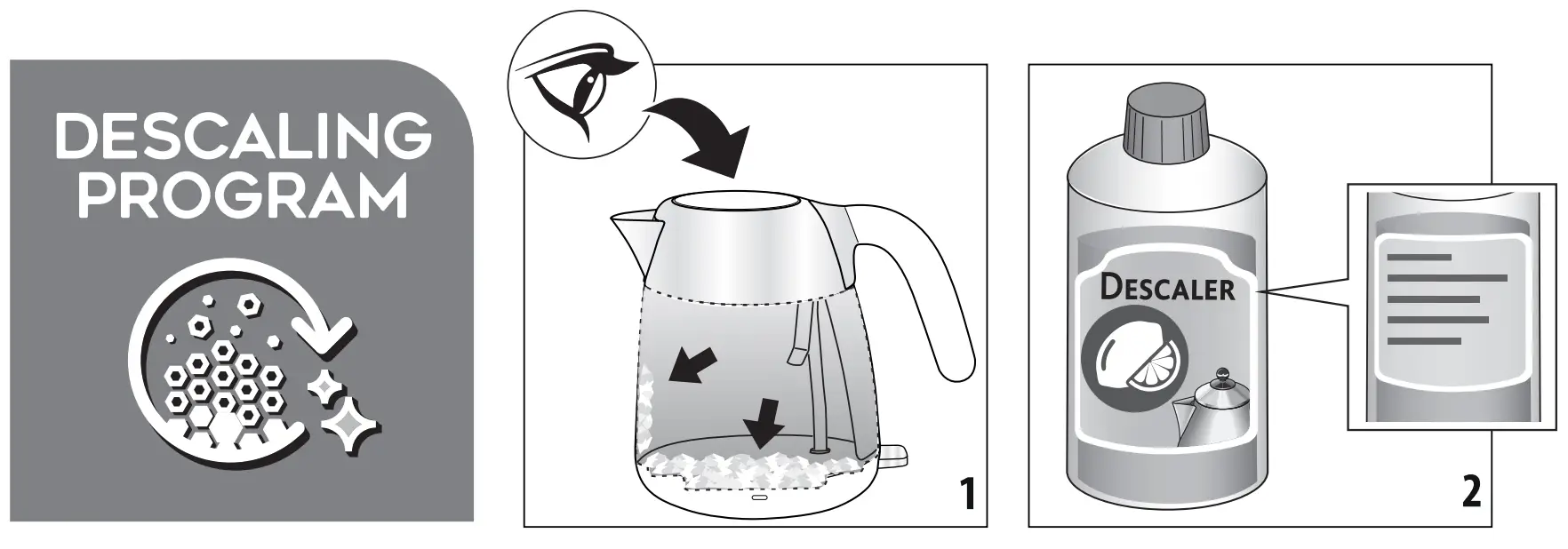 DESCALING PROGRAM

1

DESCALER

2