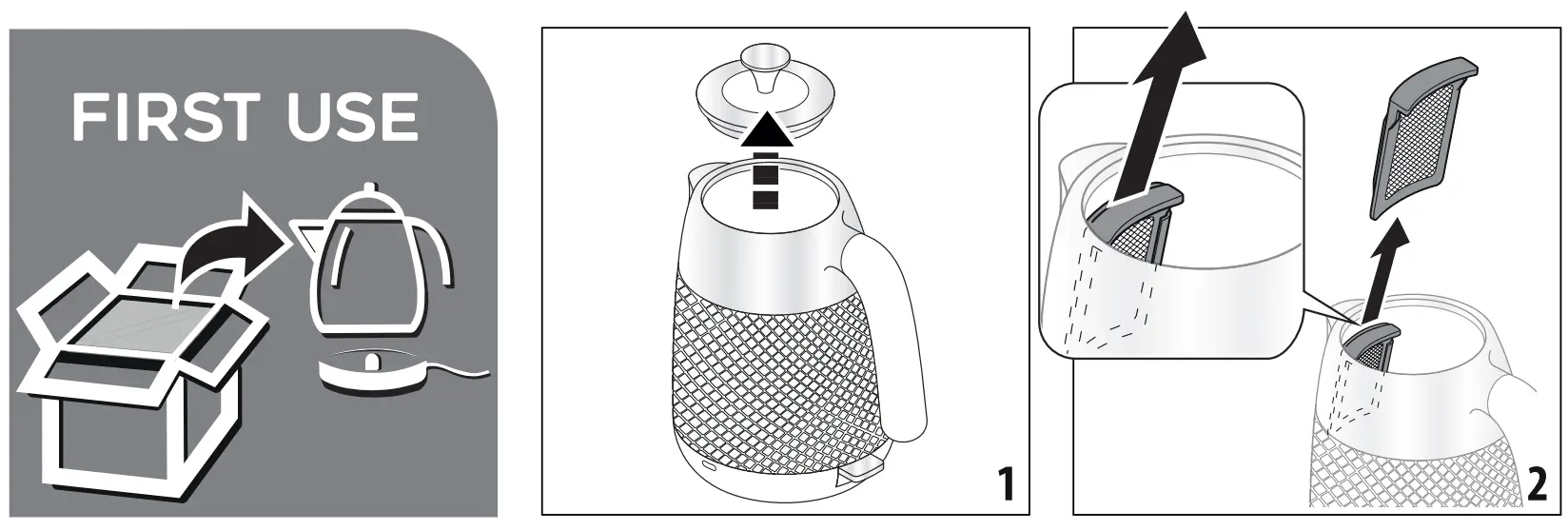 FIRST USE

1

2