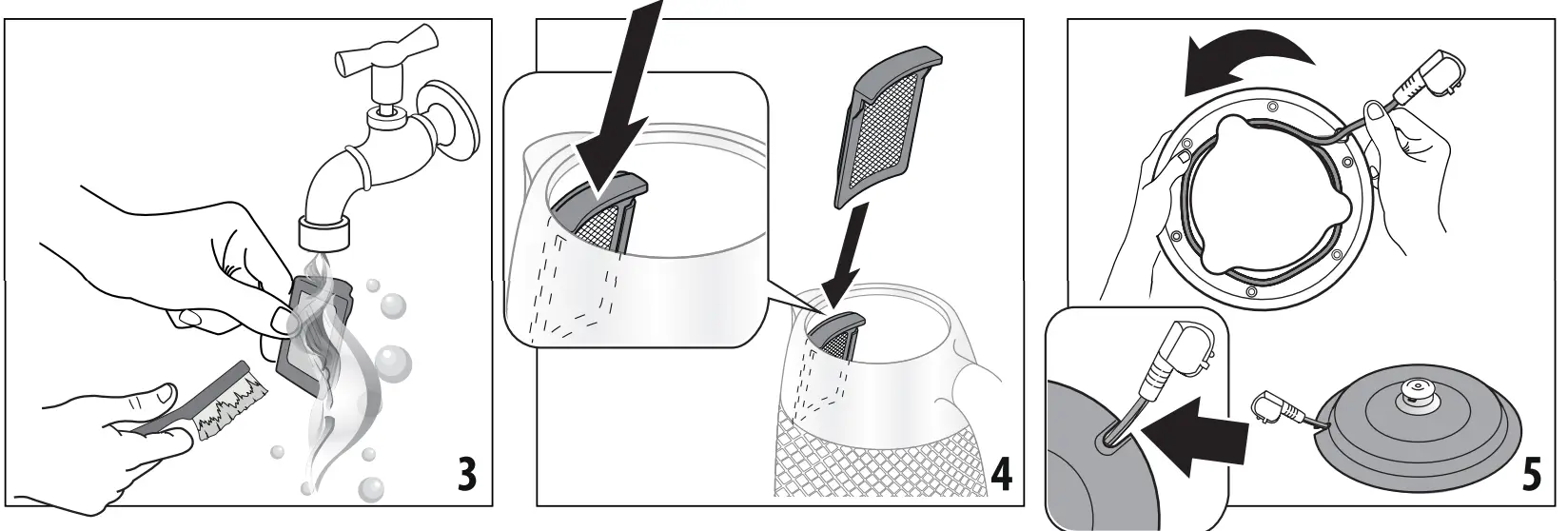 3

4

5