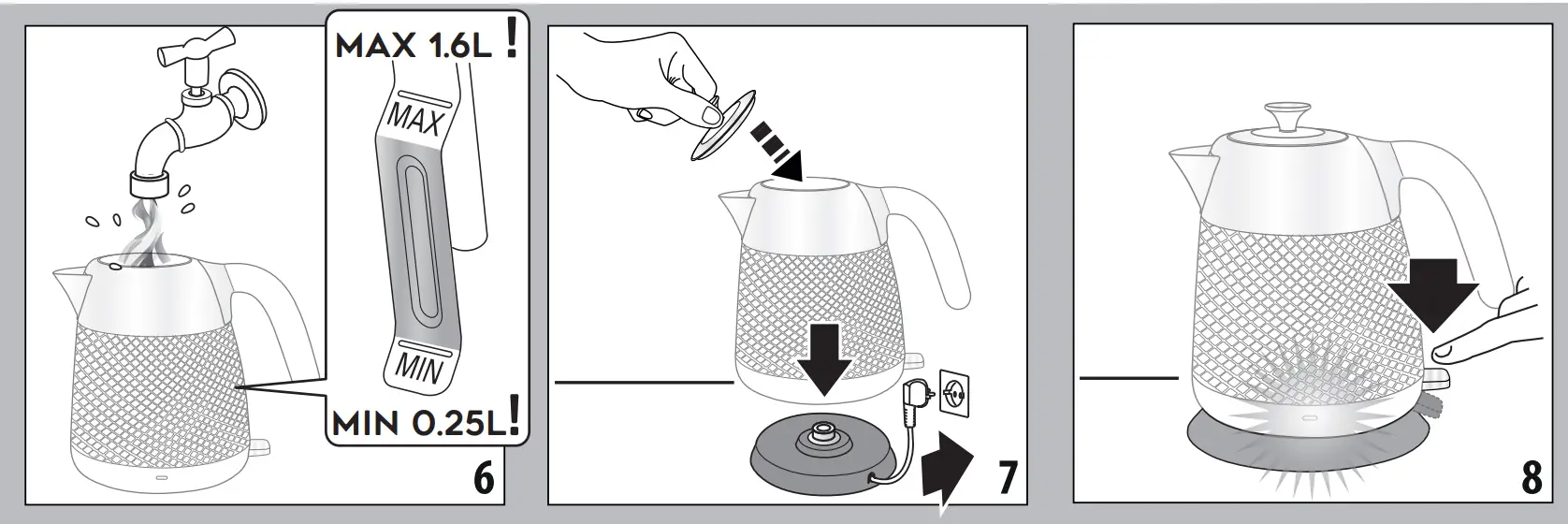 MAX 1.6L !

MAX

MIN

MIN 0.25L!

6

7

8