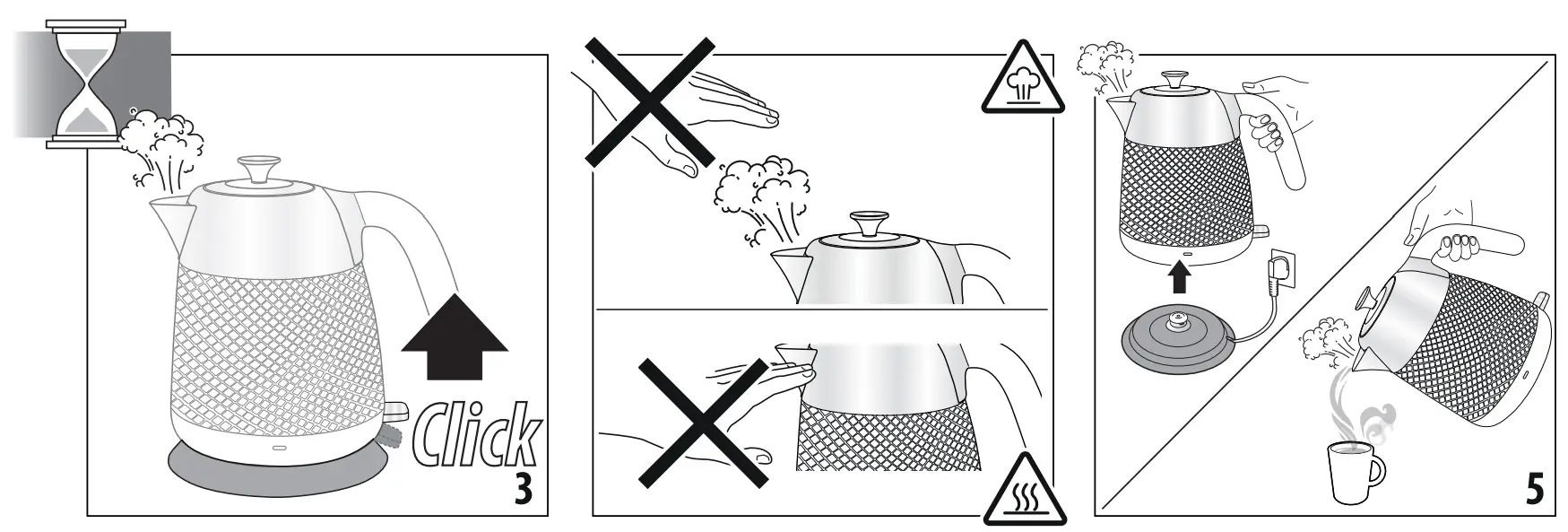 Click
3

5