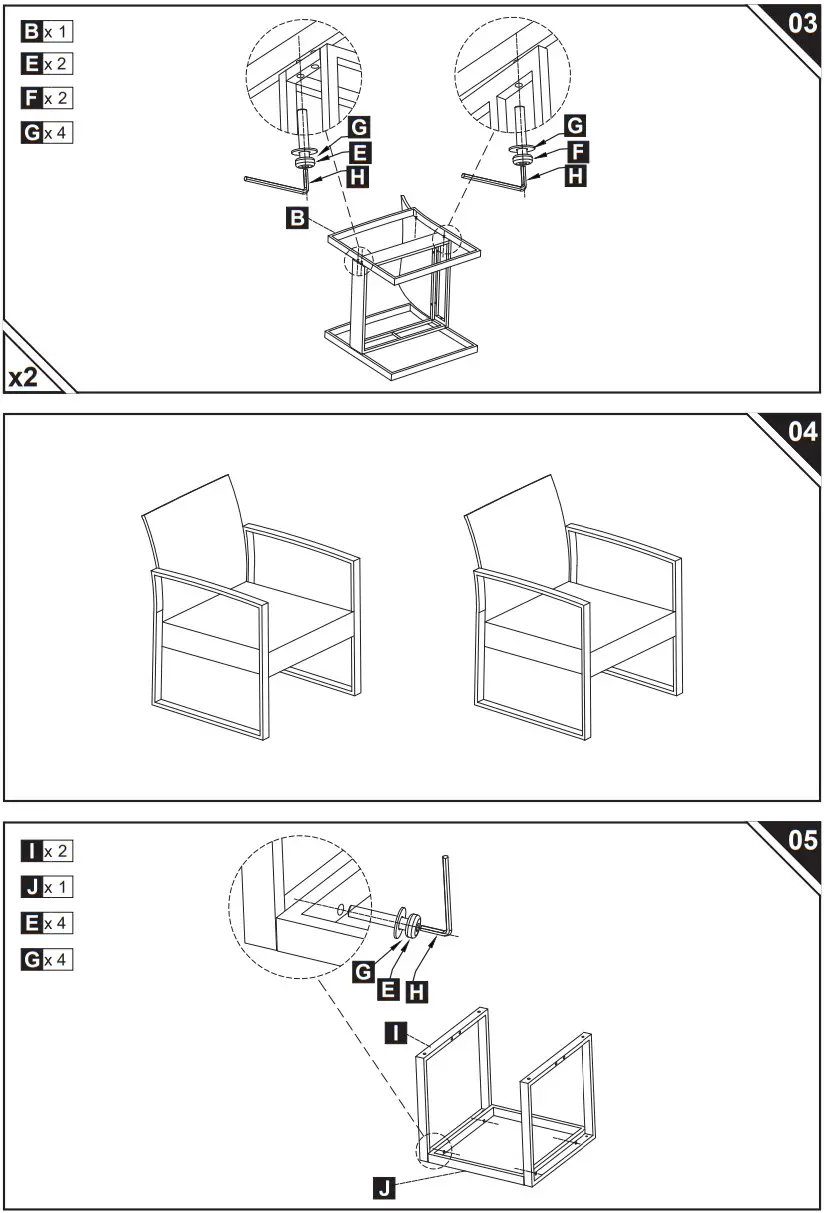 03

B x 1
E x 2
F x 2
G x 4

G
E
H

G
F
H

B

x2

04

05

I x 2
J x 1
E x 4
G x 4

G
E
H

I

J