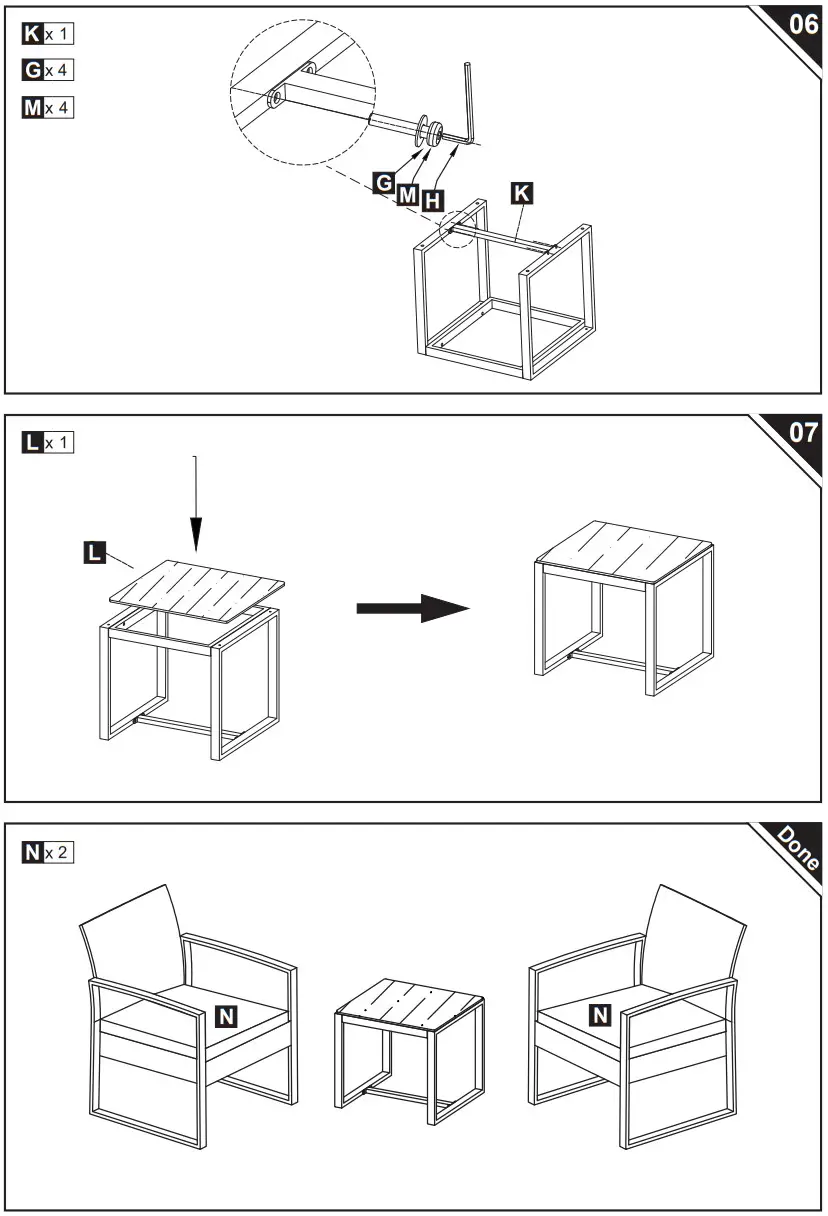 K x 1
G x 4
M x 4

06

G M H
K

L x 1

07

L

N x 2

Done

N
N