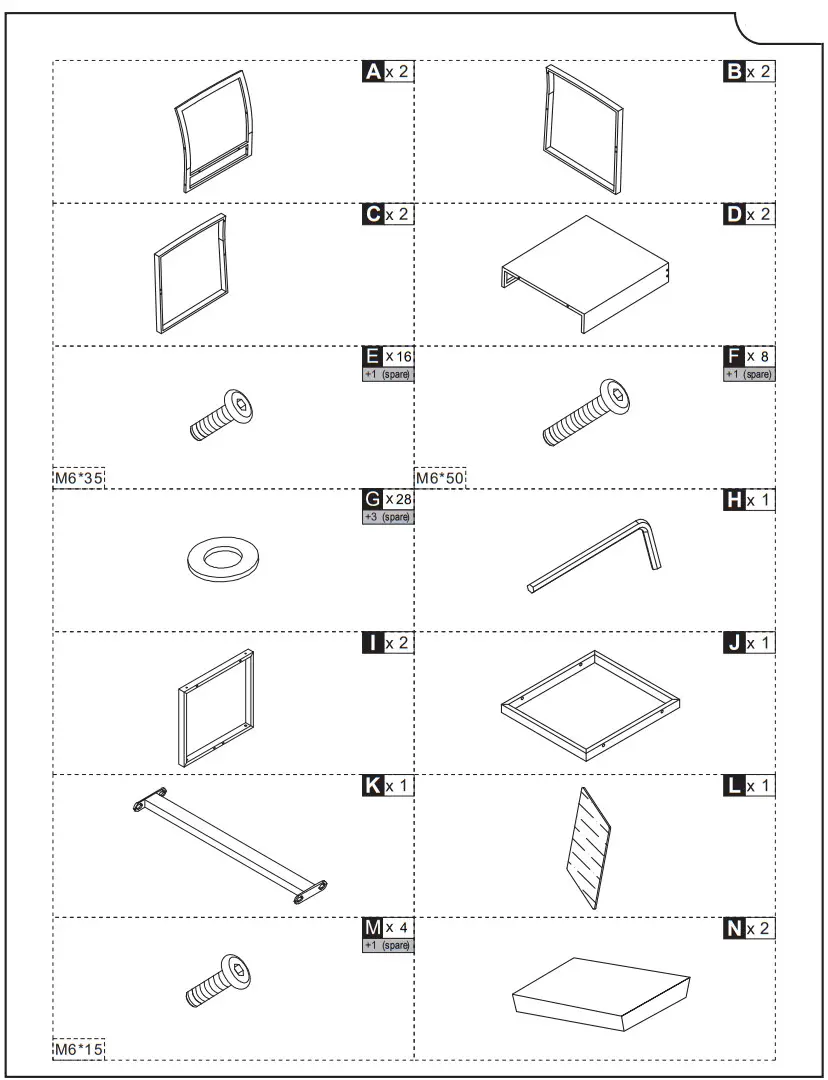 A x 2

B x 2

C x 2

D x 2

E x 16
+1 (spare)

M6*35

F x 8
+1 (spare)

M6*50

G x 28
+3 (spare)

H x 1

I x 2

J x 1

K x 1

L x 1

M x 4
+1 (spare)

M6*15

N x 2