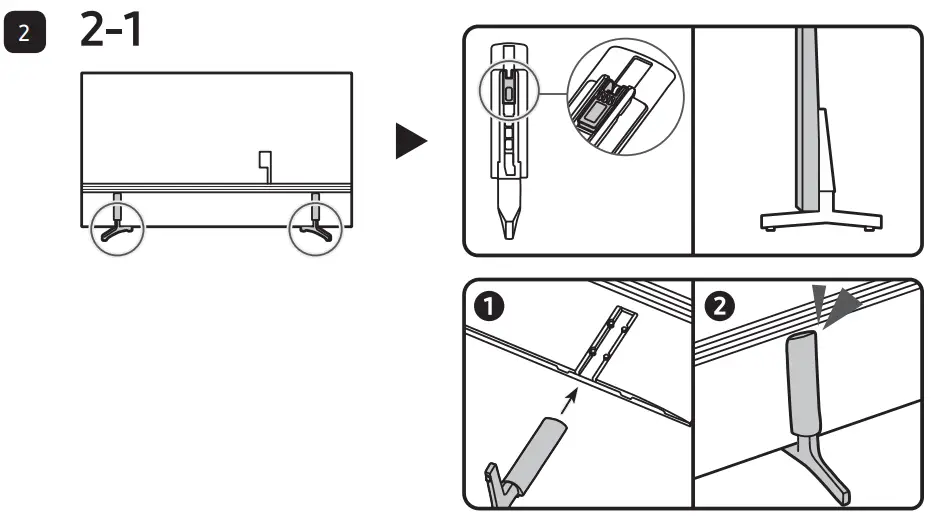 2 2-1

1

2