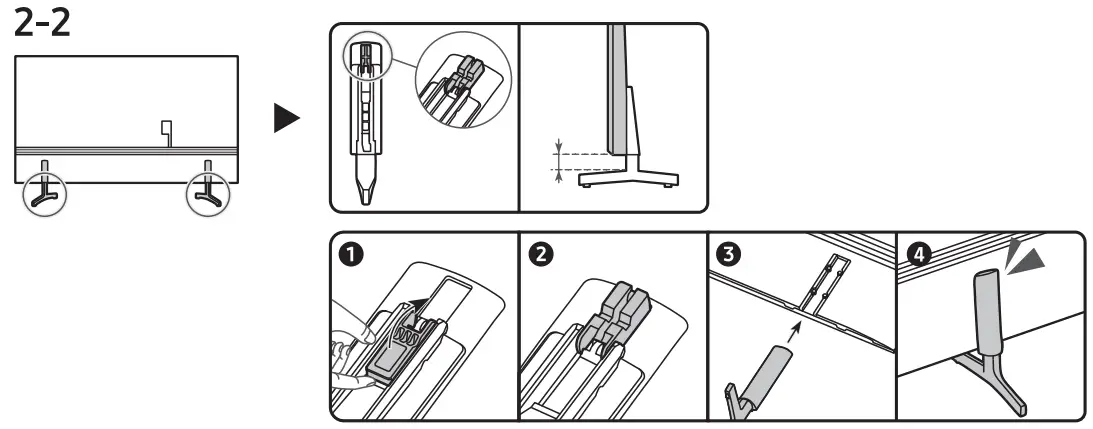 2-2

1

2

3

4