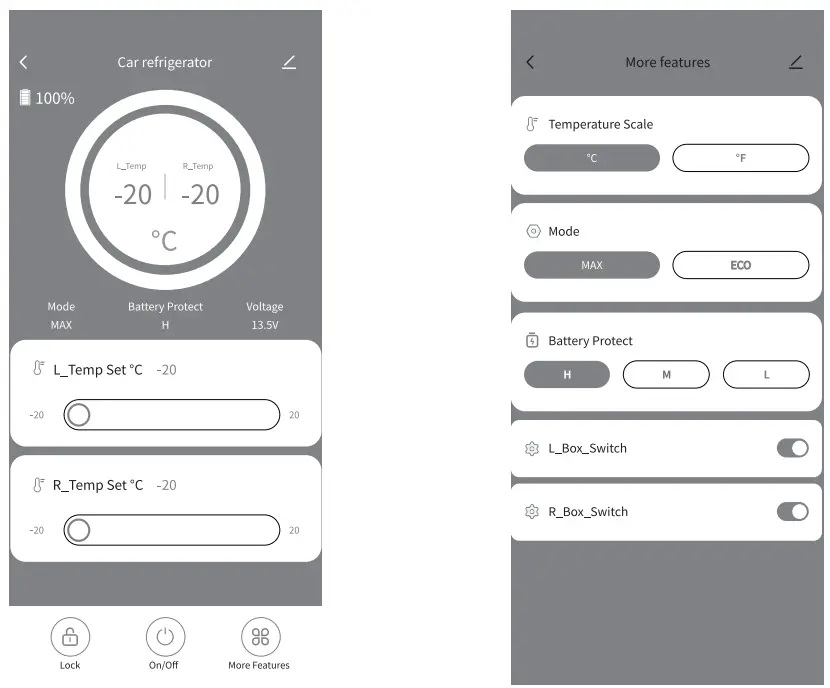 Car refrigerator

100%

L_Temp
-20

R_Temp
-20

°C

Mode
MAX

Battery Protect
H

Voltage
13.5V

L_Temp Set °C -20

-20 20

R_Temp Set °C -20

-20 20

Lock

On/Off

More Features

More features

Temperature Scale

°C

°F

Mode

MAX

ECO

Battery Protect

H

M

L

L_Box_Switch

R_Box_Switch