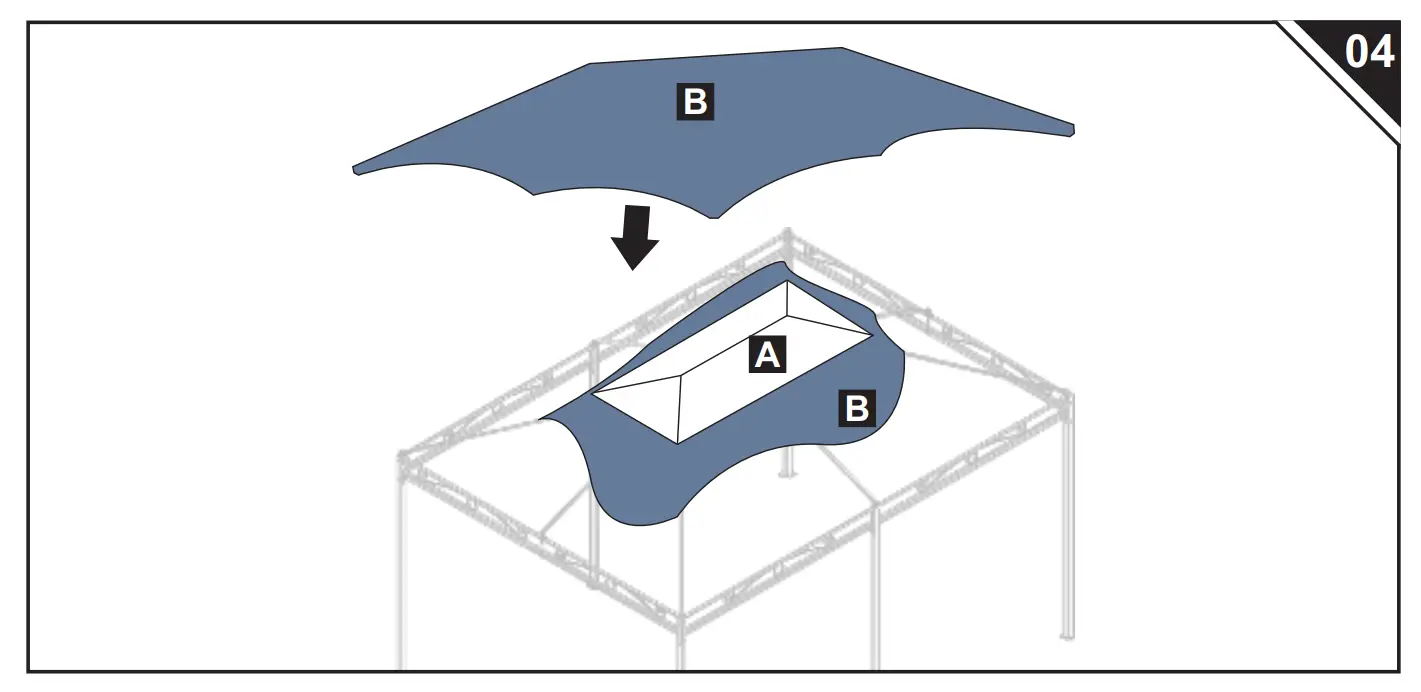 04

B

A

B