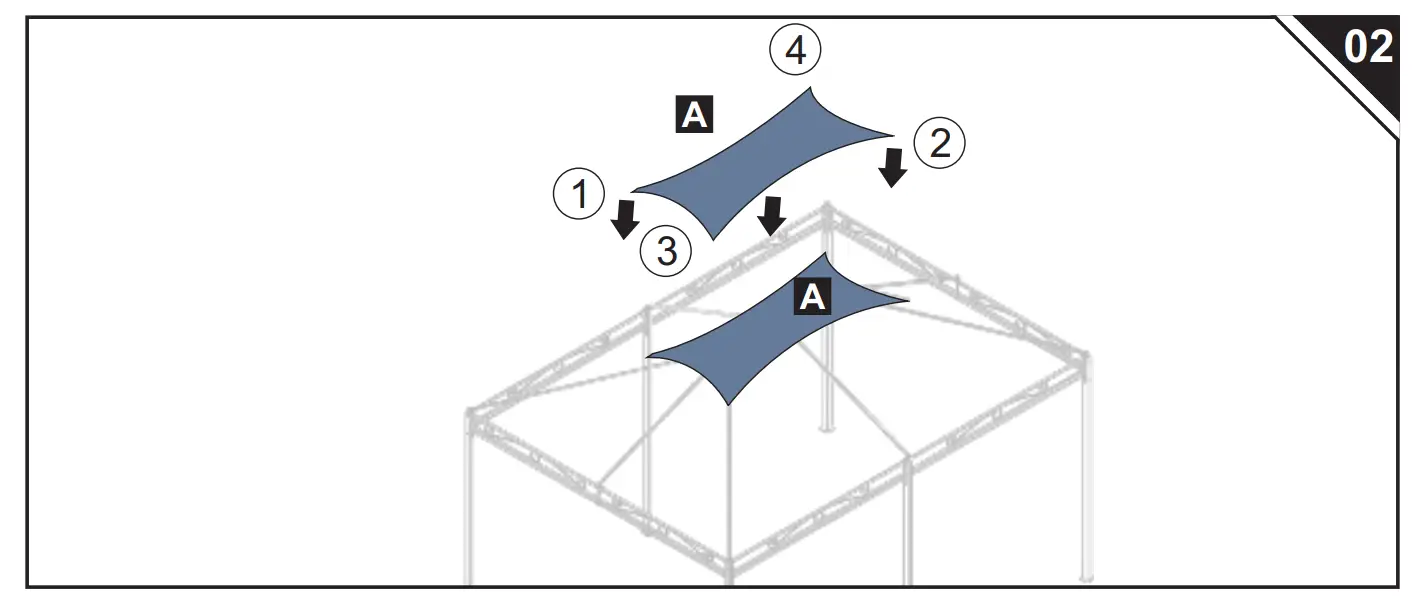 02

4

A

2

1

3

A