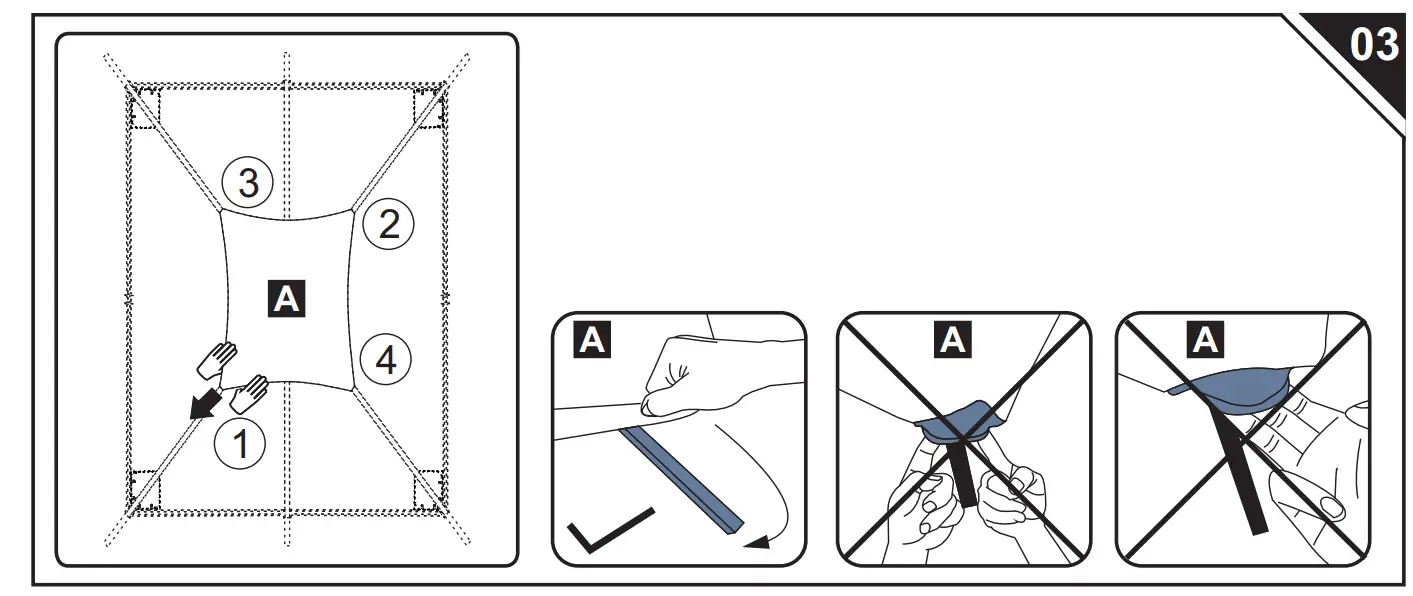 03

3
2
A
4
1

A

A

A