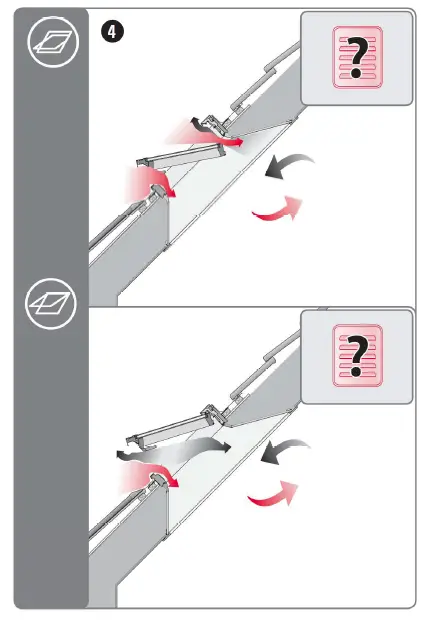 4

?

?