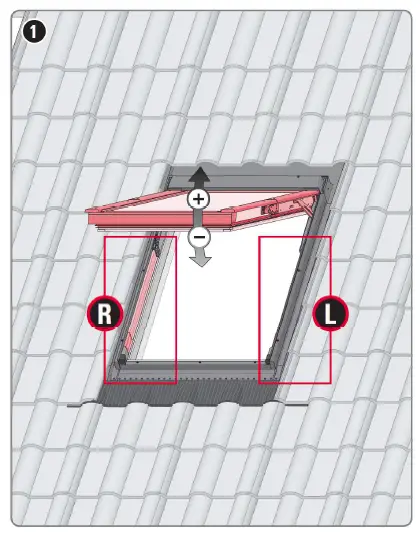 1

+

−

R

L