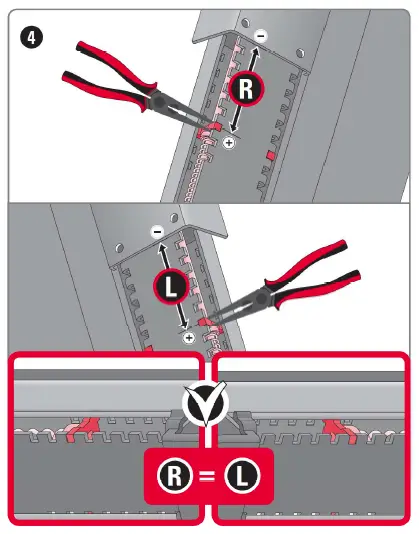 4

−
R
+

−
L
+

R = L