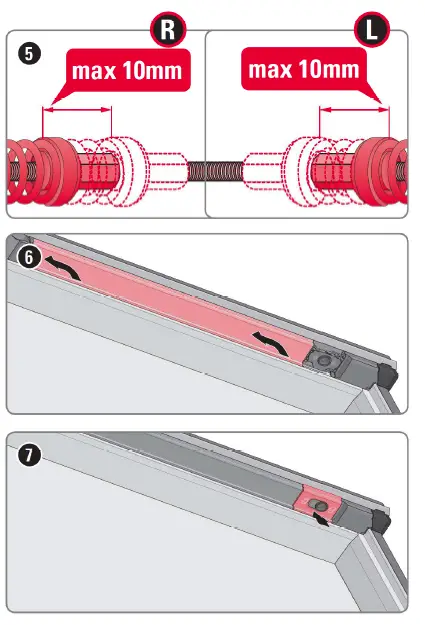 5

R

max 10mm

L

max 10mm

6

7