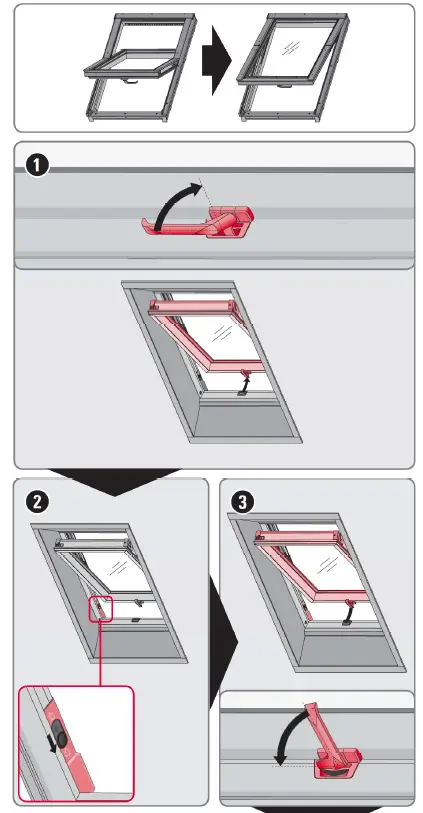 1

2

3