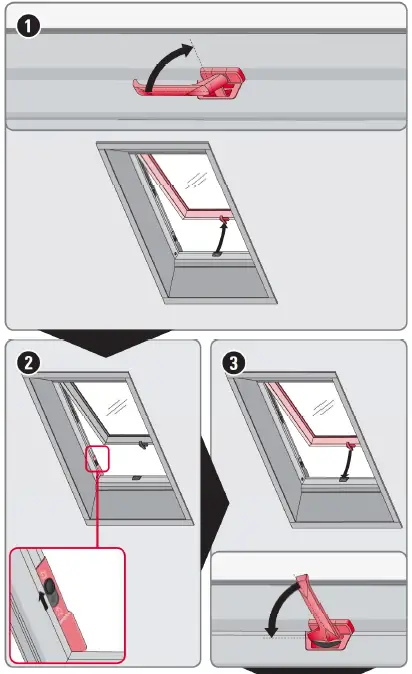 1

2

3