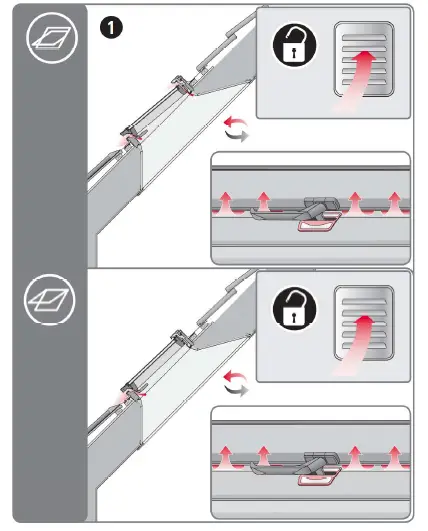 1